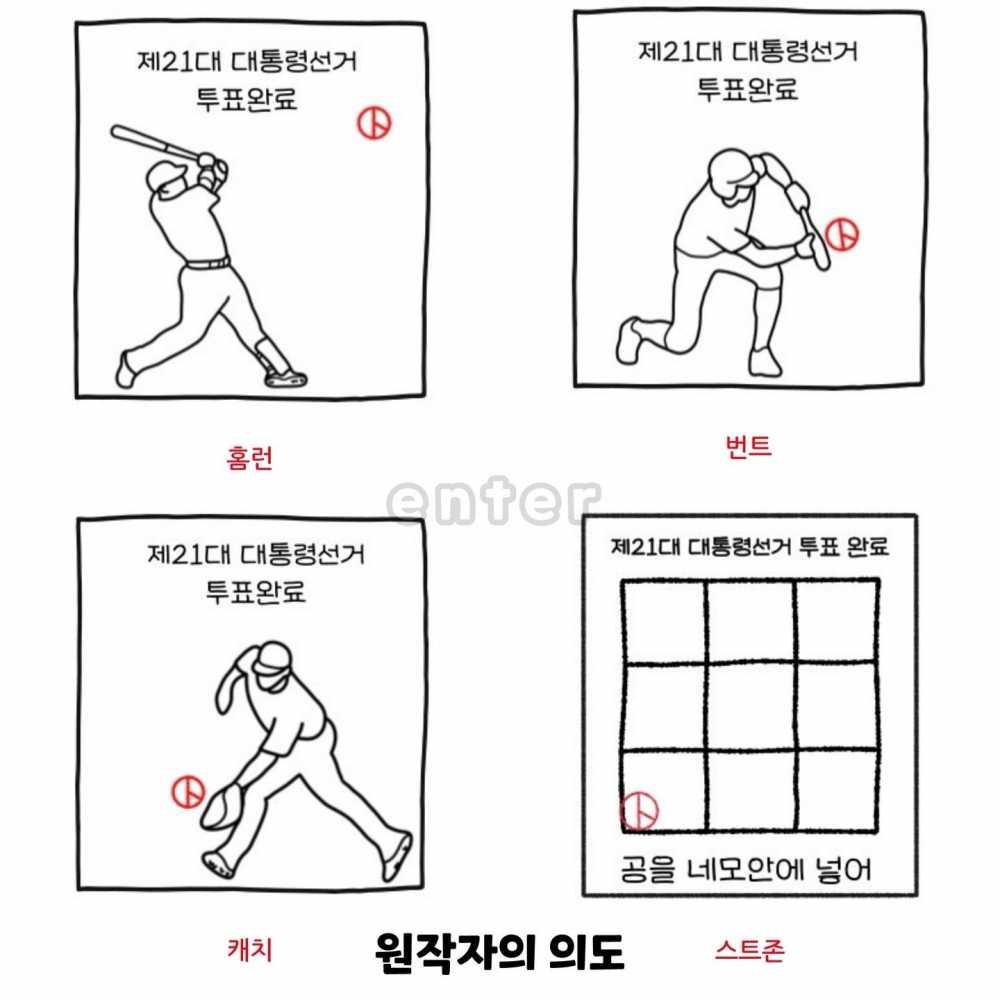 제21대 대통령선거
투표완료

홈런

제21대 대통령선거
투표완료

번트

enter

제21대 대통령선거
투표완료

캐치

제21대 대통령선거 투표 완료

공을 네모안에 넣어

스트존

원작자의 의도